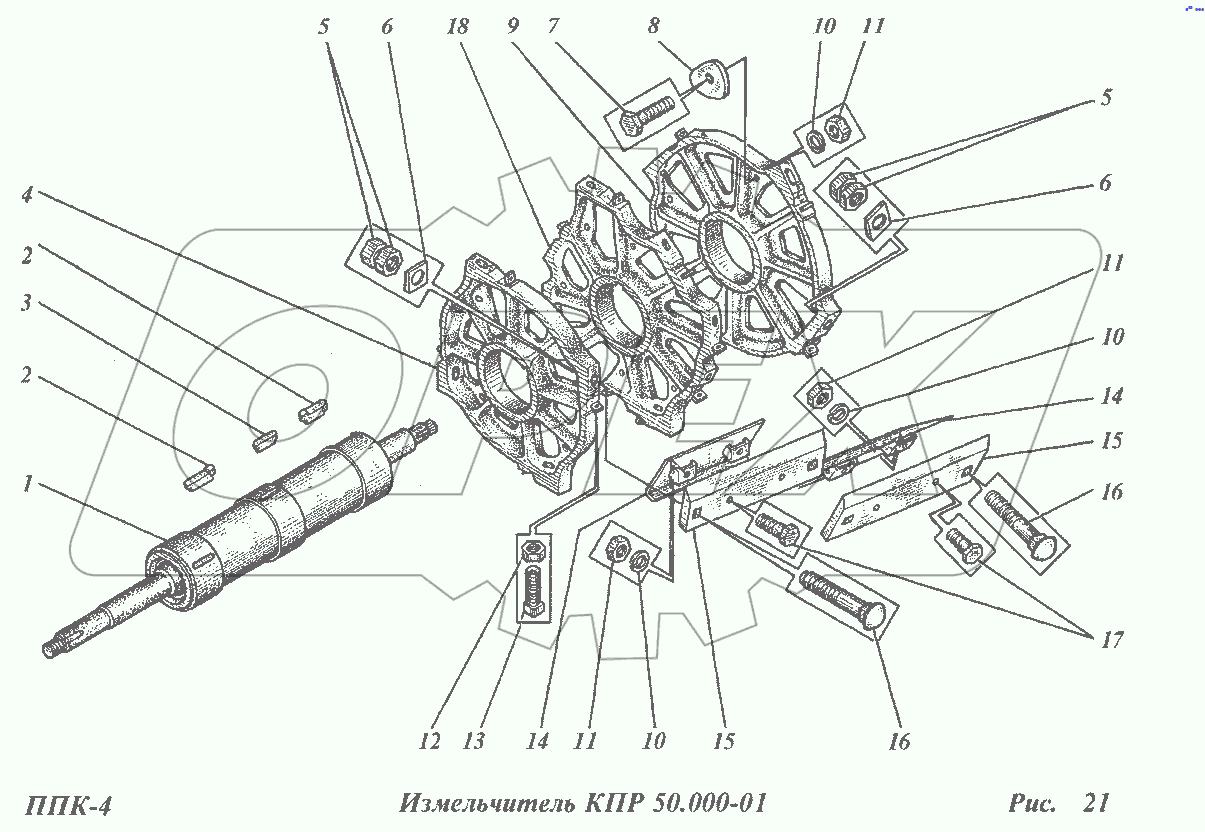 5 6 18 9 7 8 10 11

5

6

4

2

3

2

1

11

10

14

15

16

17

12 13 14 11 10 15 16

ППК-4 Измельчитель КПР 50.000-01 Рис. 21